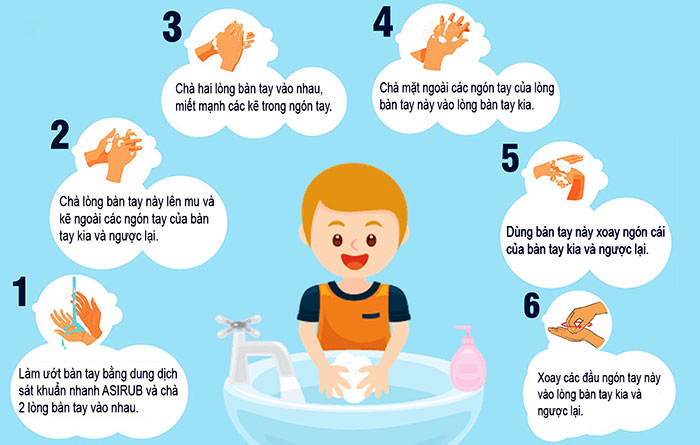 1

Làm ướt bàn tay bằng dung dịch sát khuẩn nhanh ASIRUB và chà 2 lòng bàn tay vào nhau.

2

Chà lòng bàn tay này lên mu và kẽ ngoài các ngón tay của bàn tay kia và ngược lại.

3

Chà hai lòng bàn tay vào nhau, miết mạnh các kẽ trong ngón tay.

4

Chà mặt ngoài các ngón tay của lòng bàn tay này vào lòng bàn tay kia.

5

Dùng bàn tay này xoay ngón cái của bàn tay kia và ngược lại.

6

Xoay các đầu ngón tay này vào lòng bàn tay kia và ngược lại.